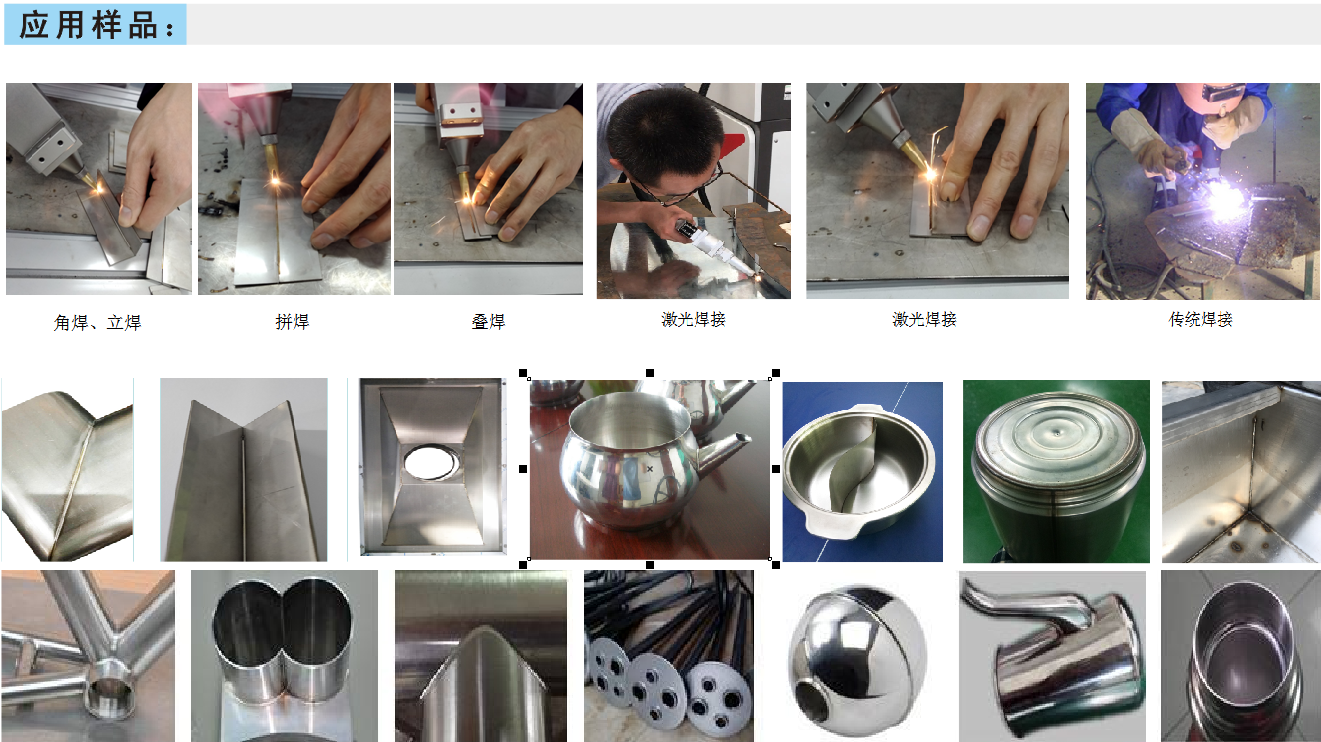 应用样品：

角焊、立焊

拼焊

叠焊

激光焊接

激光焊接

传统焊接